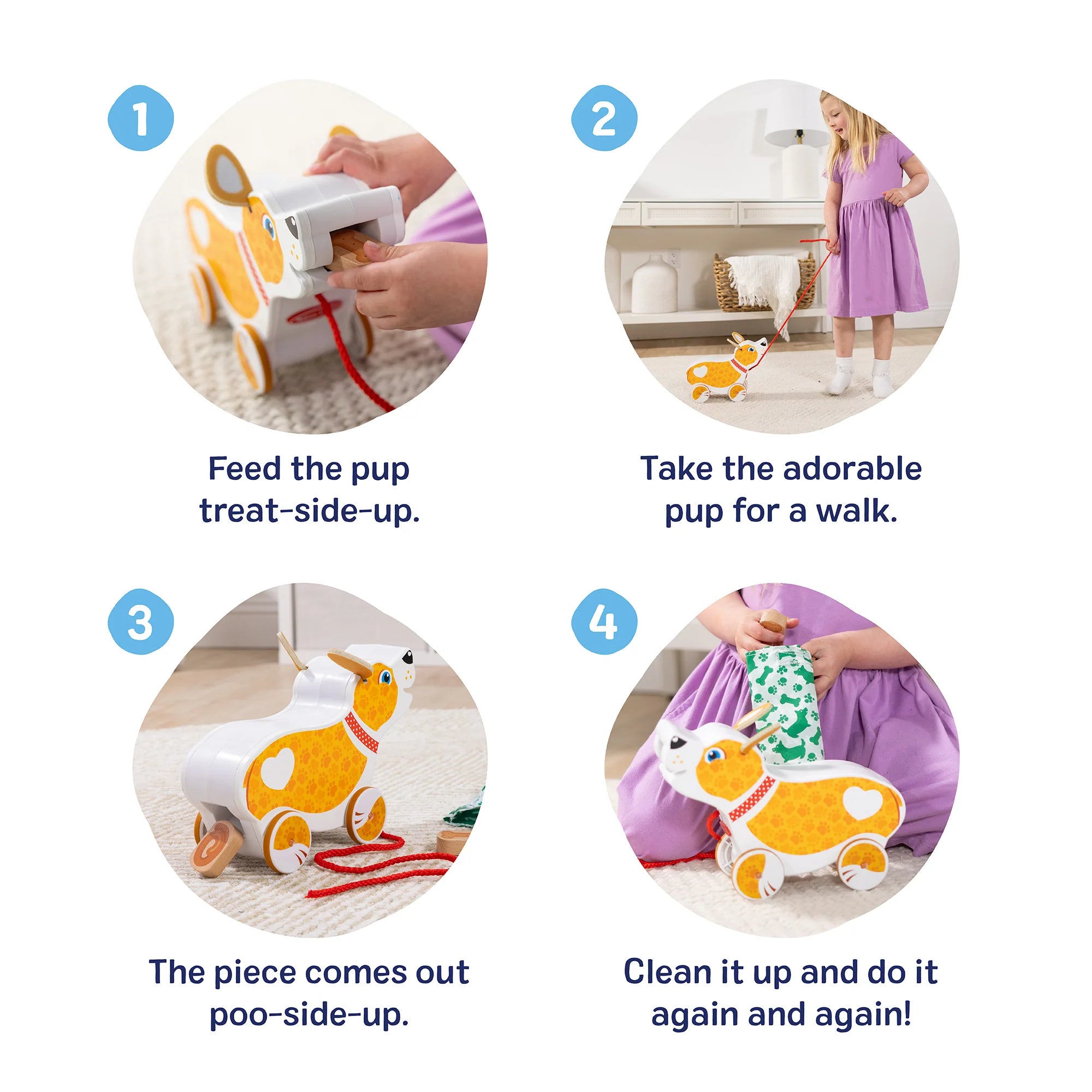 1

Feed the pup treat-side-up.

2

Take the adorable pup for a walk.

3

The piece comes out poo-side-up.

4

Clean it up and do it again and again!